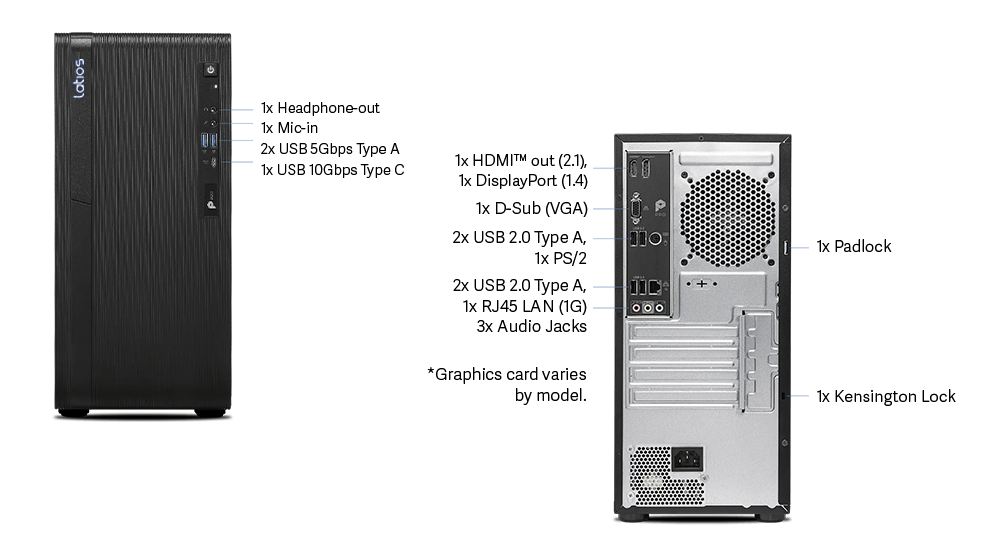 lotos

1x Headphone-out
1x Mic-in
2x USB 5Gbps Type A
1x USB 10Gbps Type C

1x HDMI™ out (2.1), 1x DisplayPort (1.4)

1x D-Sub (VGA)

2x USB 2.0 Type A, 1x PS/2

2x USB 2.0 Type A, 1x RJ45 LAN (1G) 3x Audio Jacks

*Graphics card varies by model.

1x Padlock

1x Kensington Lock